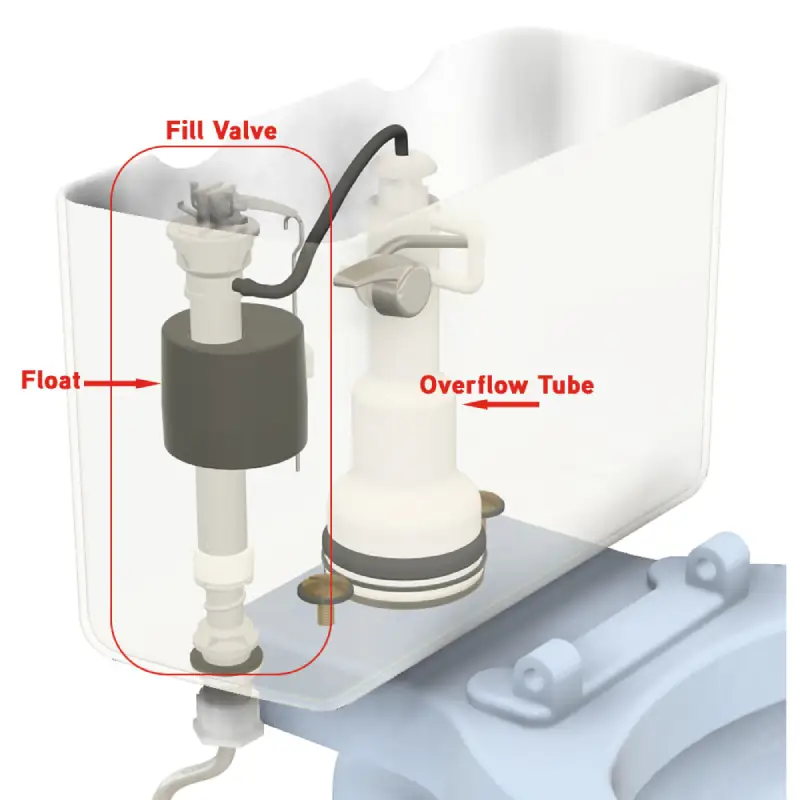 Fill Valve

Float

Overflow Tube